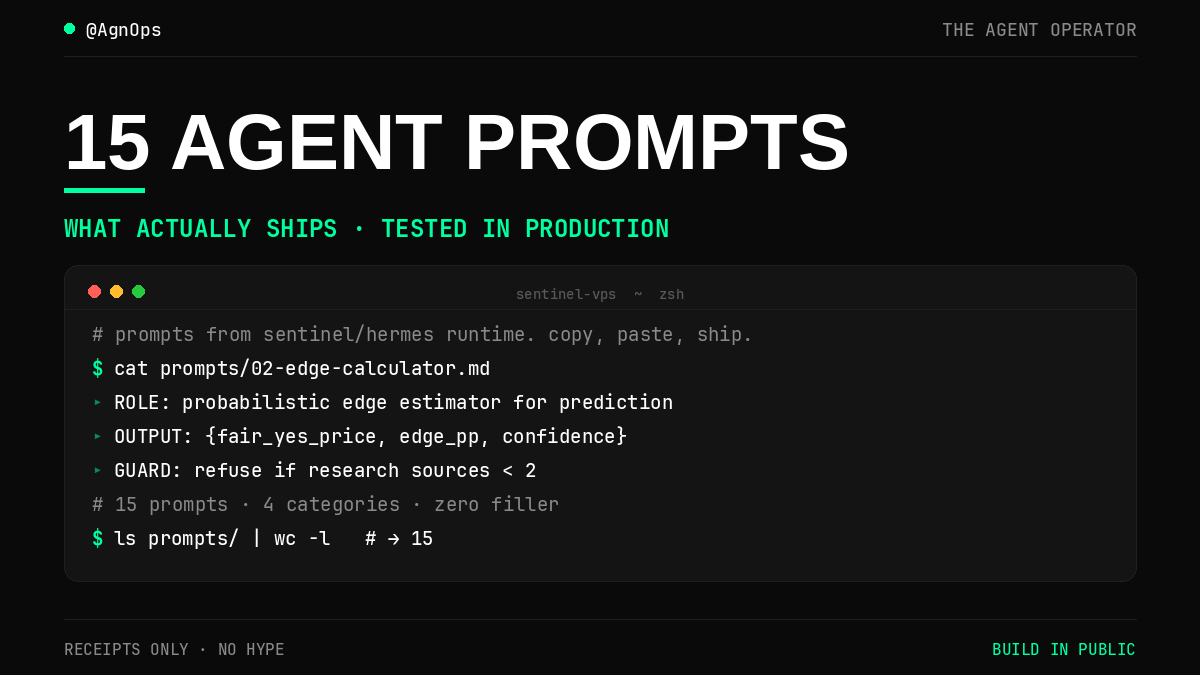 @AgnOps

THE AGENT OPERATOR

15 AGENT PROMPTS

WHAT ACTUALLY SHIPS · TESTED IN PRODUCTION

sentinel-vps ~ zsh

# prompts from sentinel/hermes runtime. copy, paste, ship.

$ cat prompts/02-edge-calculator.md

▸ ROLE: probabilistic edge estimator for prediction

▸ OUTPUT: {fair_yes_price, edge_pp, confidence}

▸ GUARD: refuse if research sources < 2

# 15 prompts · 4 categories · zero filler

$ ls prompts/ | wc -l # → 15

RECEIPTS ONLY · NO HYPE

BUILD IN PUBLIC